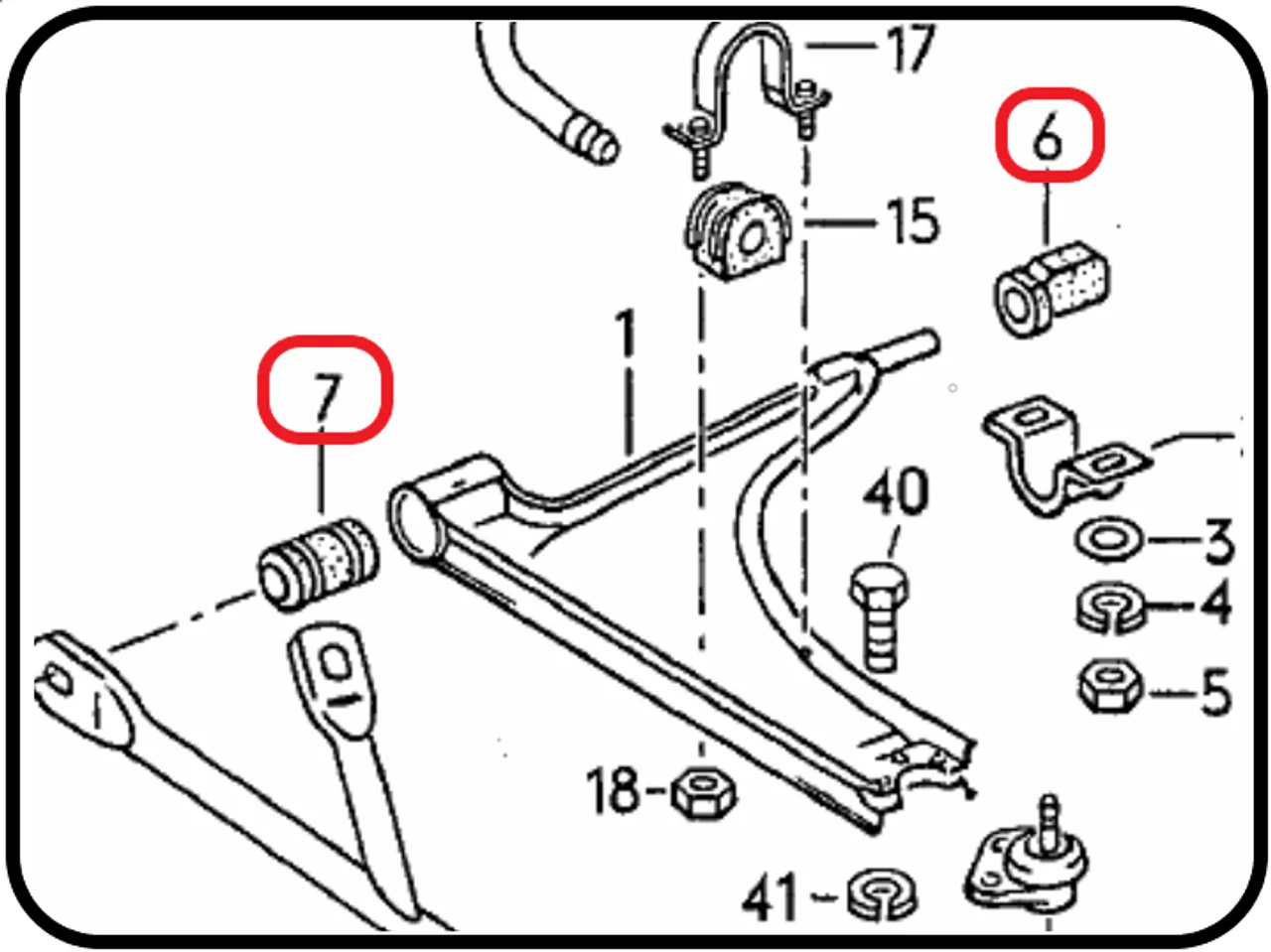 17
6
15
1
7
40
3
4
5
18
41