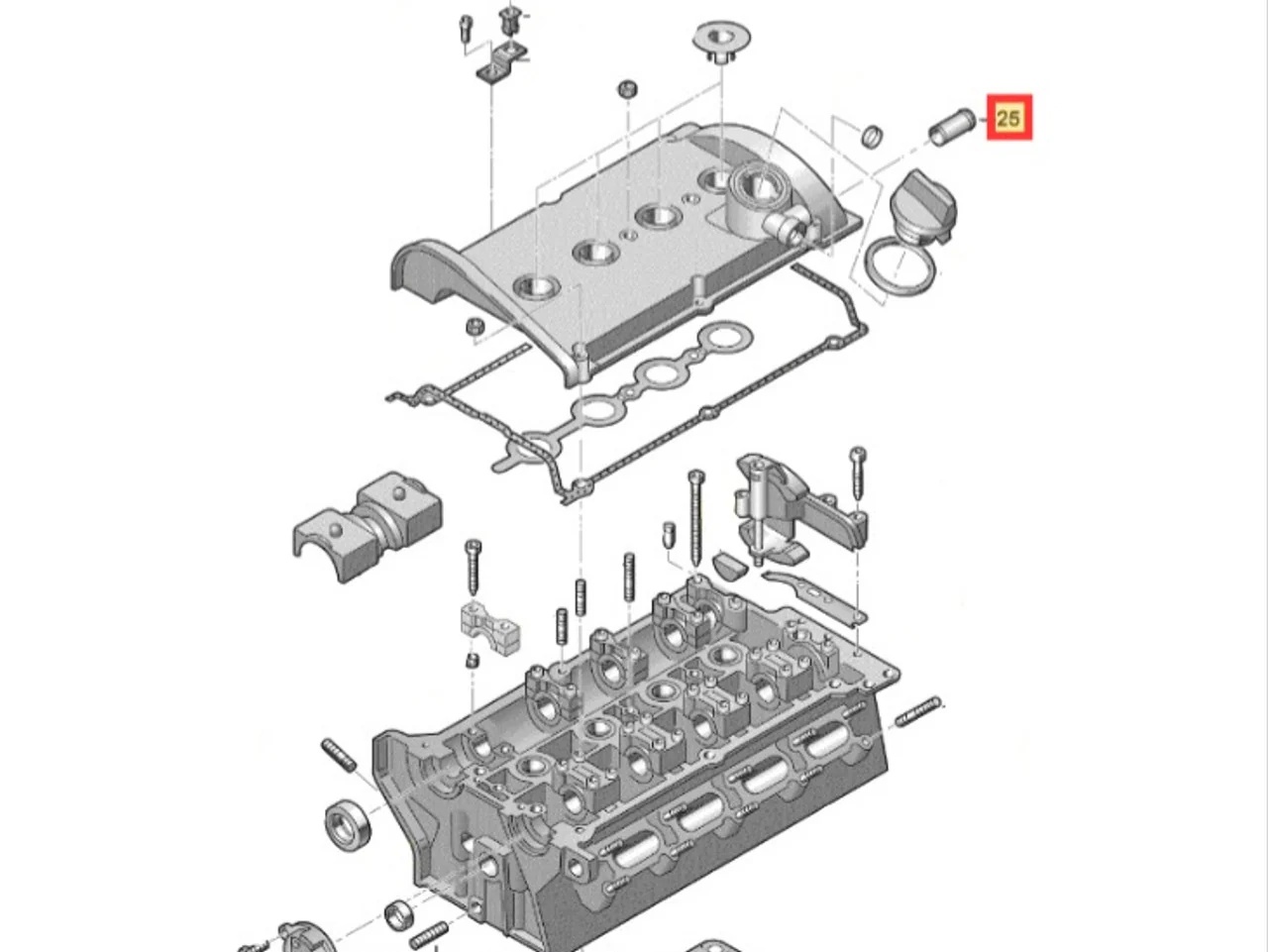 25