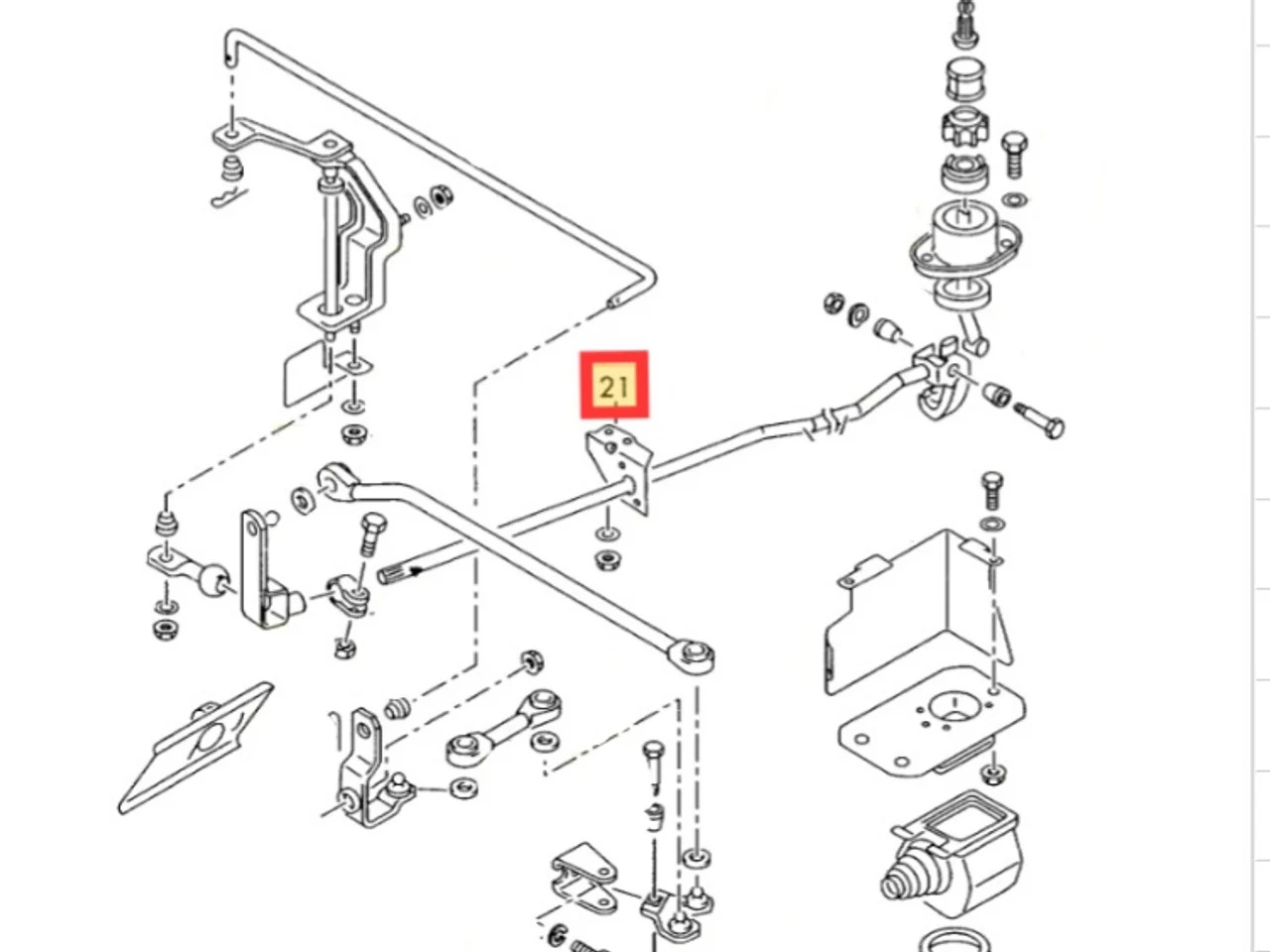 21