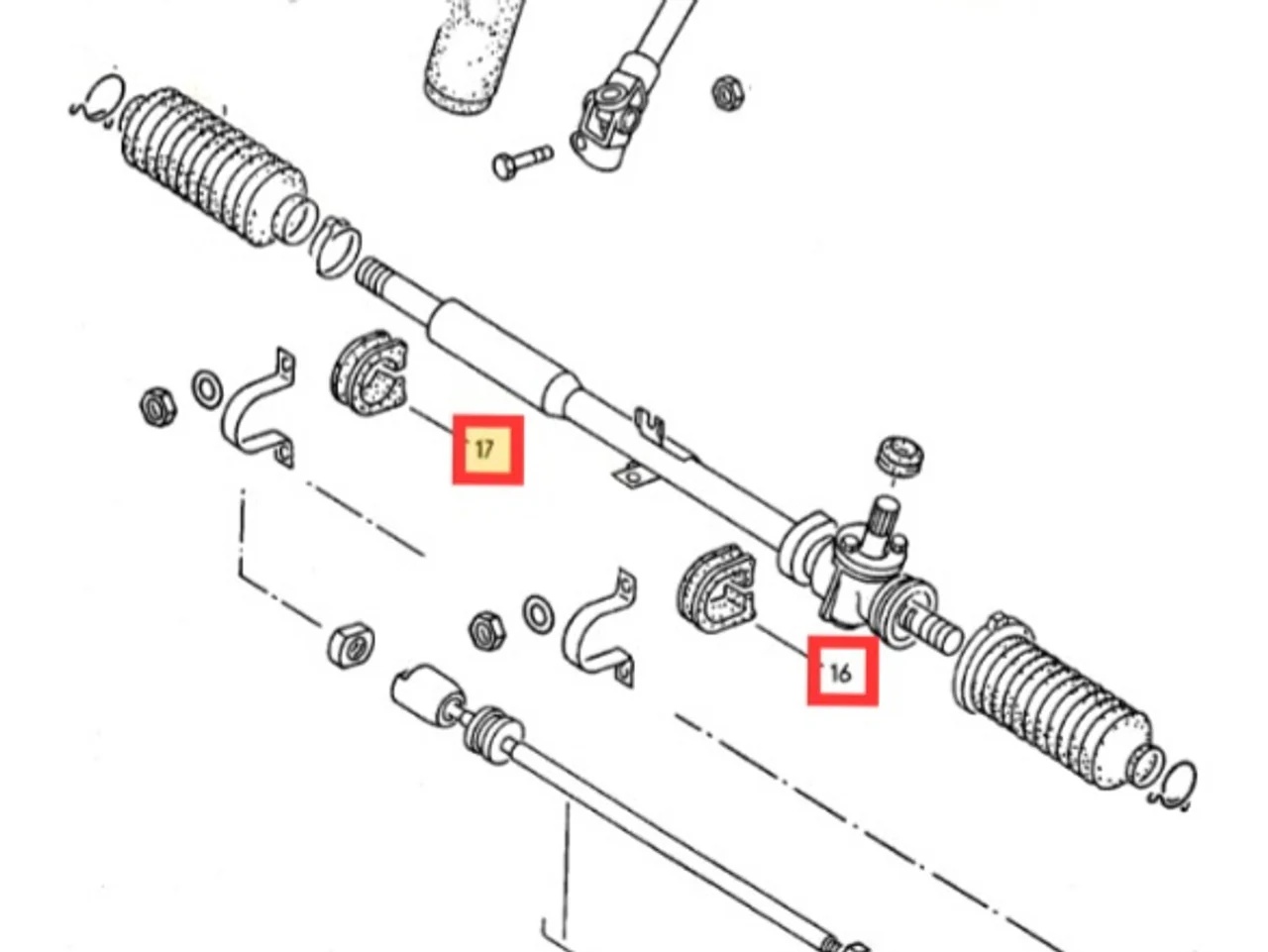 17

16